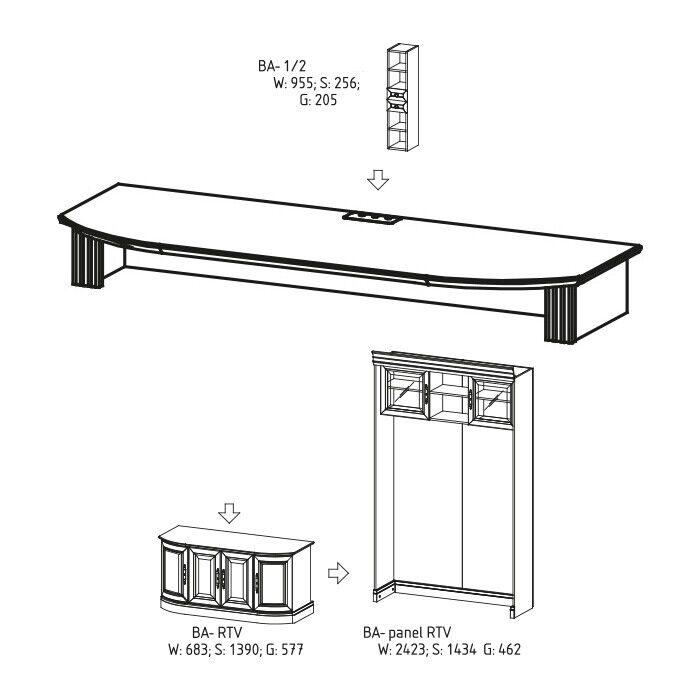 BA- 1/2
W: 955; S: 256;
G: 205

BA- RTV
W: 683; S: 1390; G: 577

BA- panel RTV
W: 2423; S: 1434 G: 462